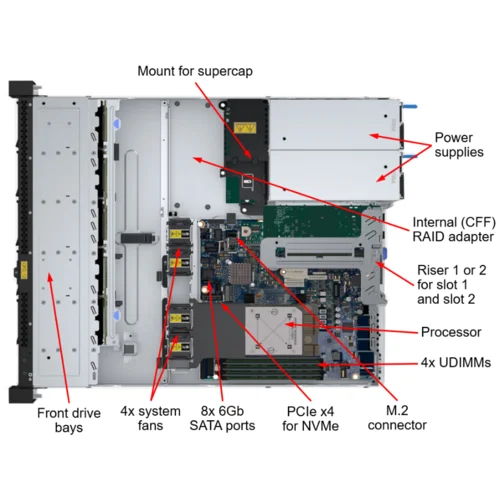 Mount for supercap

Power supplies

Internal (CFF) RAID adapter

Riser 1 or 2 for slot 1 and slot 2

Processor

4x UDIMMs

Front drive bays

4x system fans

8x 6Gb SATA ports

PCIe x4 for NVMe

M.2 connector